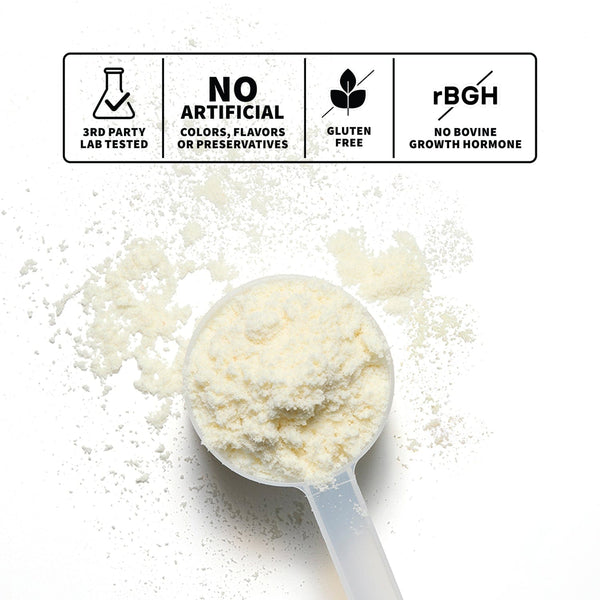 3RD PARTY LAB TESTED

NO ARTIFICIAL
COLORS, FLAVORS OR PRESERVATIVES

GLUTEN FREE

rBGH
NO BOVINE GROWTH HORMONE