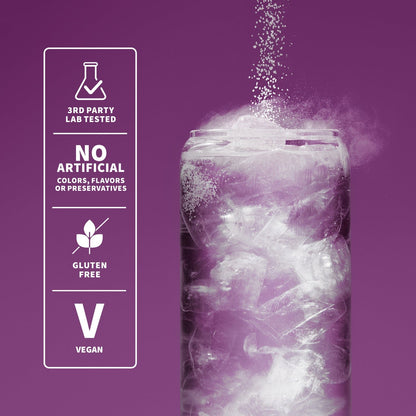 3RD PARTY LAB TESTED

NO ARTIFICIAL
COLORS, FLAVORS OR PRESERVATIVES

GLUTEN FREE

V
VEGAN